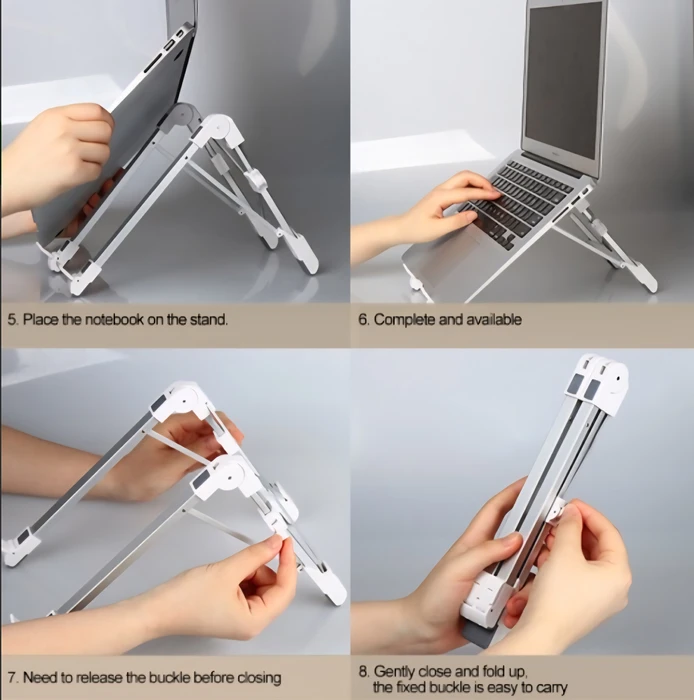 5. Place the notebook on the stand.

6. Complete and available

7. Need to release the buckle before closing

8. Gently close and fold up, the fixed buckle is easy to carry